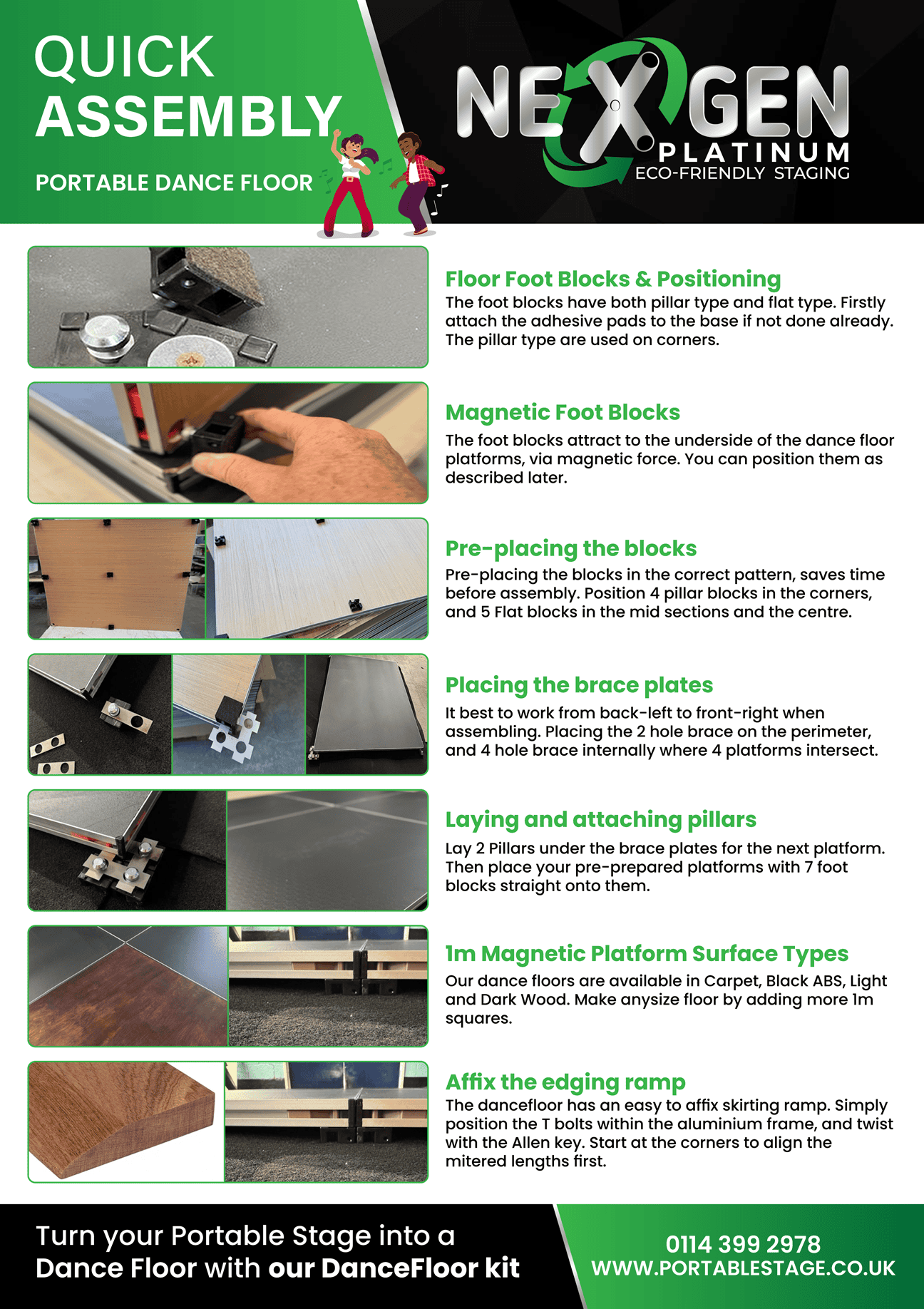 QUICK ASSEMBLY

PORTABLE DANCE FLOOR

NEXGEN
PLATINUM
ECO-FRIENDLY STAGING

Floor Foot Blocks & Positioning
The foot blocks have both pillar type and flat type. Firstly attach the adhesive pads to the base if not done already. The pillar type are used on corners.

Magnetic Foot Blocks
The foot blocks attract to the underside of the dance floor platforms, via magnetic force. You can position them as described later.

Pre-placing the blocks
Pre-placing the blocks in the correct pattern, saves time before assembly. Position 4 pillar blocks in the corners, and 5 Flat blocks in the mid sections and the centre.

Placing the brace plates
It best to work from back-left to front-right when assembling. Placing the 2 hole brace on the perimeter, and 4 hole brace internally where 4 platforms intersect.

Laying and attaching pillars
Lay 2 Pillars under the brace plates for the next platform. Then place your pre-prepared platforms with 7 foot blocks straight onto them.

1m Magnetic Platform Surface Types
Our dance floors are available in Carpet, Black ABS, Light and Dark Wood. Make anysize floor by adding more 1m squares.

Affix the edging ramp
The dancefloor has an easy to affix skirting ramp. Simply position the T bolts within the aluminium frame, and twist with the Allen key. Start at the corners to align the mitered lengths first.

Turn your Portable Stage into a Dance Floor with our DanceFloor kit

0114 399 2978
WWW.PORTABLESTAGE.CO.UK